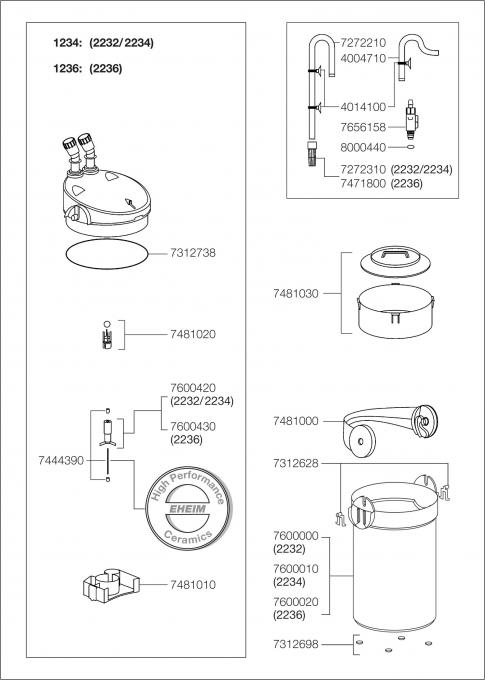 1234: (2232/2234)

1236: (2236)

7312738

7481020

7600420
(2232/2234)

7600430
(2236)

7444390

High Performance
EHEIM
Ceramics

7481010

7272210
4004710

4014100

7656158

8000440

7272310 (2232/2234)
7471800 (2236)

7481030

7481000

7312628

7600000
(2232)

7600010
(2234)

7600020
(2236)

7312698