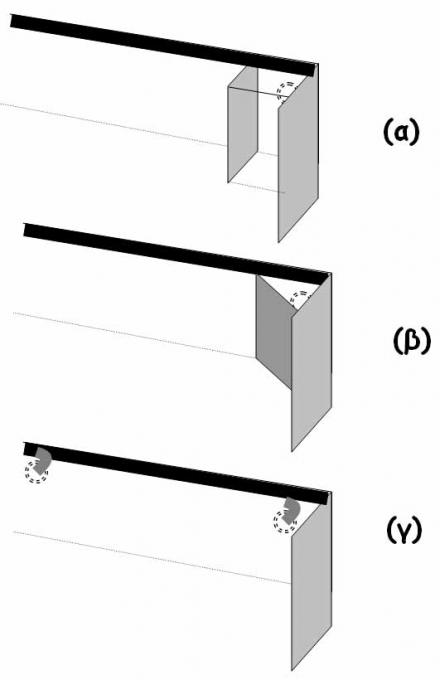 (α)

(β)

(γ)