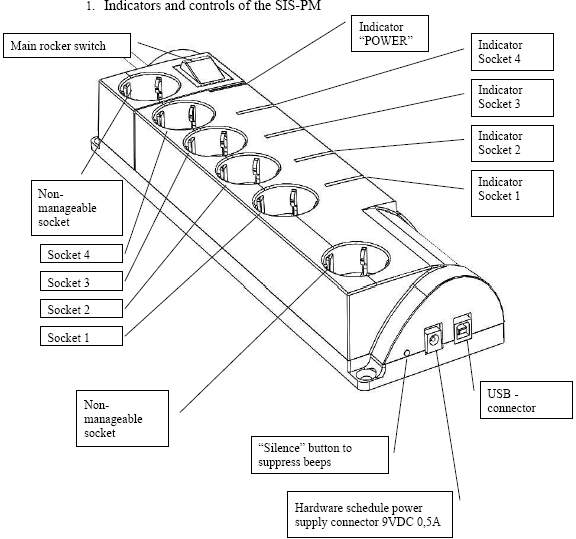 1. Indicators and controls of the SIS-PM

Main rocker switch

Indicator "POWER"

Indicator Socket 4

Indicator Socket 3

Indicator Socket 2

Indicator Socket 1

Non-manageable socket

Socket 4

Socket 3

Socket 2

Socket 1

Non-manageable socket

USB - connector

"Silence" button to suppress beeps

Hardware schedule power supply connector 9VDC 0,5A